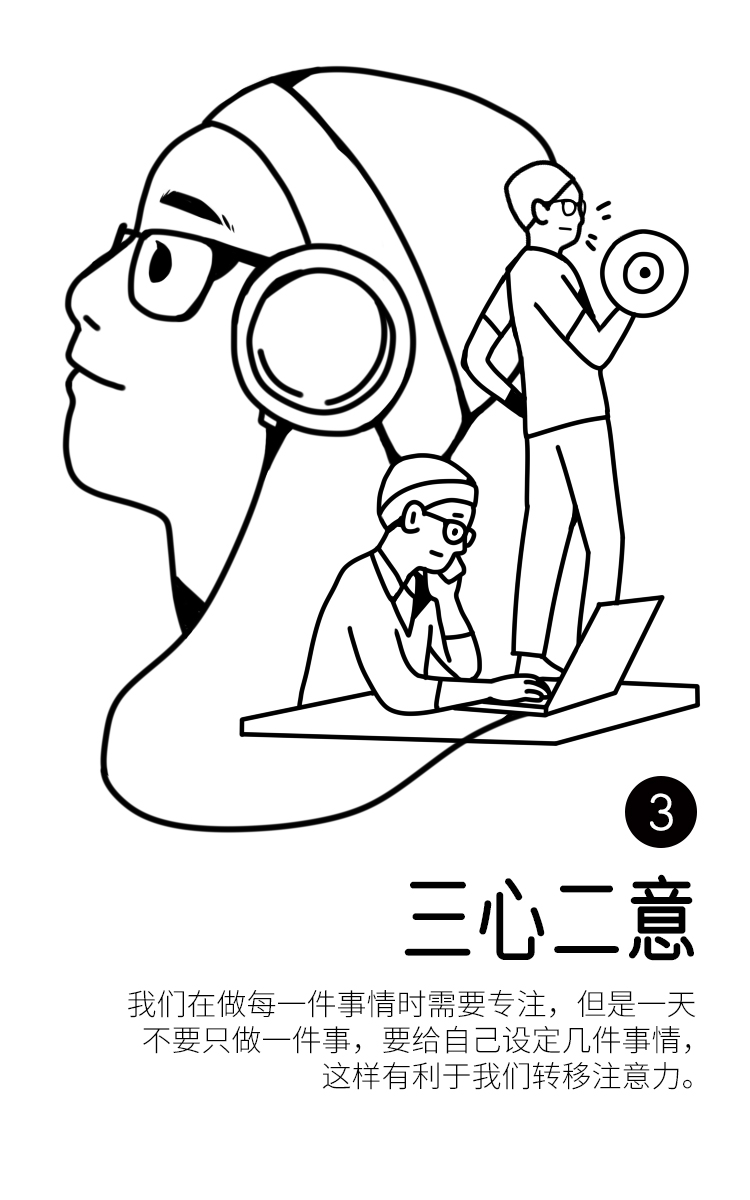 3

三心二意

我们在做每一件事情时需要专注，但是一天不要只做一件事，要给自己设定几件事情，这样有利于我们转移注意力。